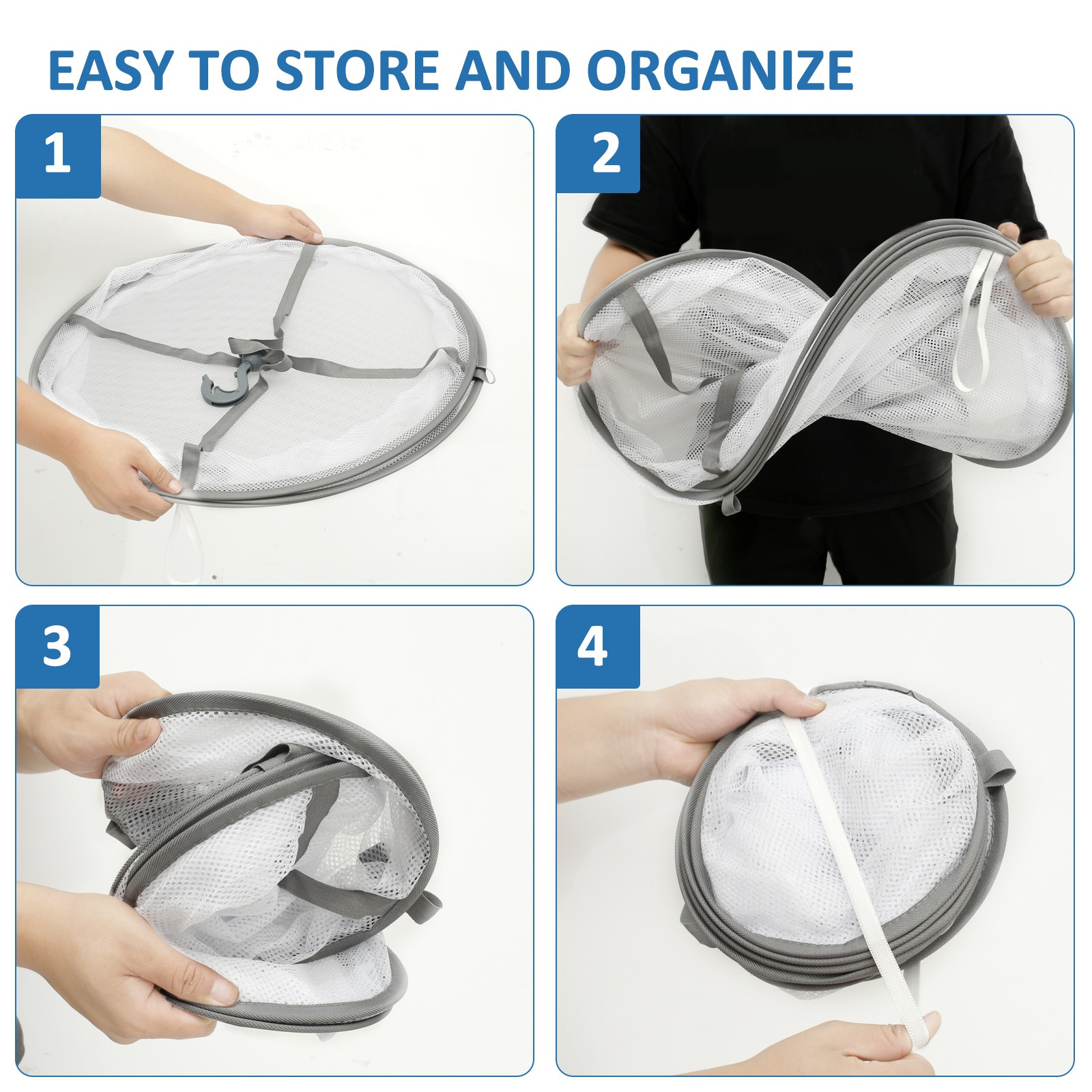 EASY TO STORE AND ORGANIZE

1

2

3

4