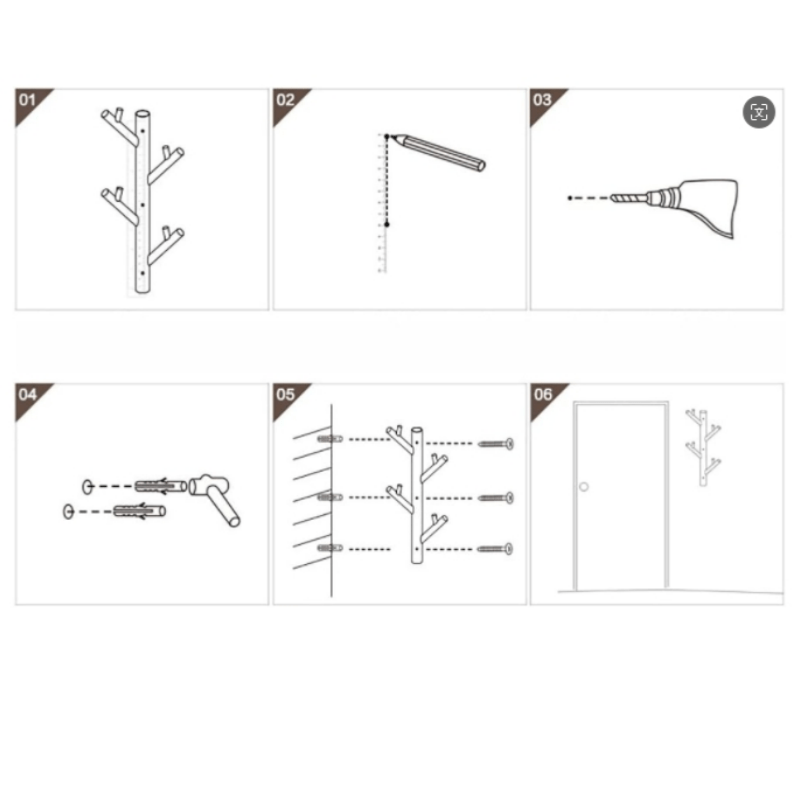 01

02

03

文

04

05

06